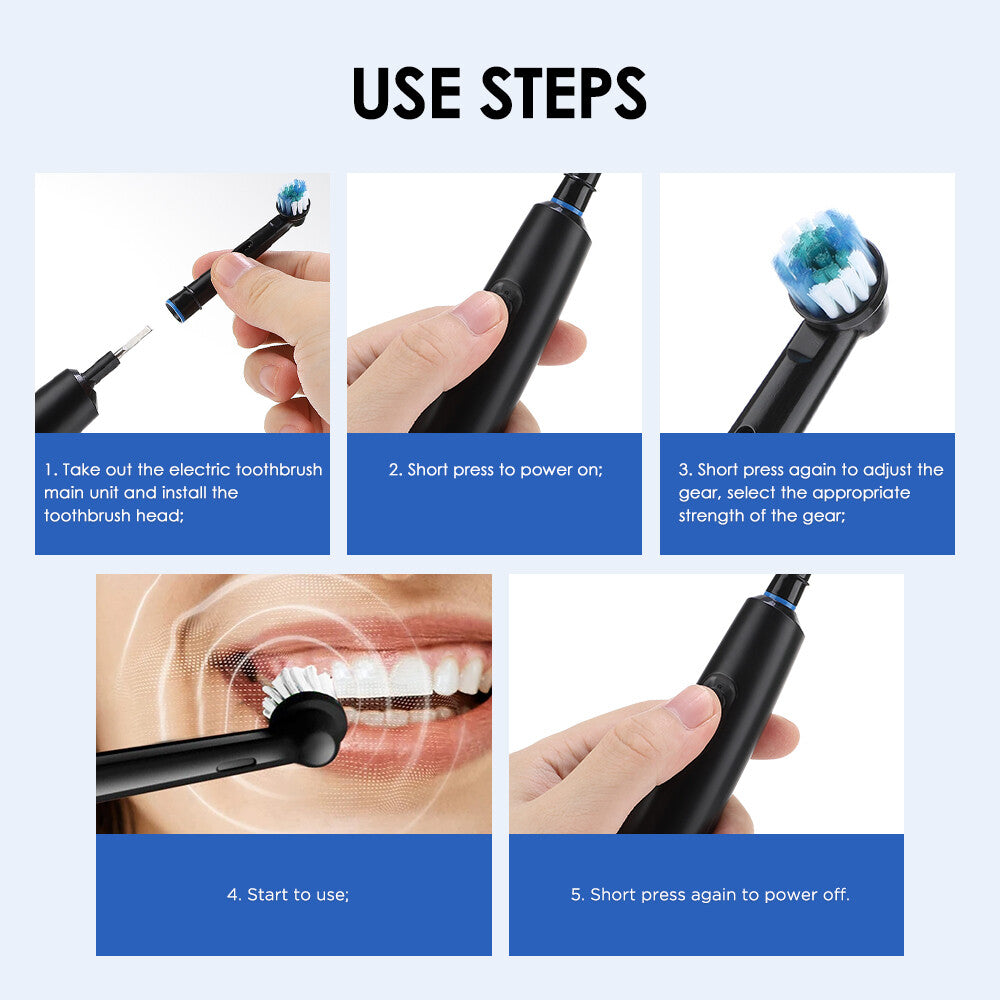 USE STEPS

1. Take out the electric toothbrush main unit and install the toothbrush head;

2. Short press to power on;

3. Short press again to adjust the gear, select the appropriate strength of the gear;

4. Start to use;

5. Short press again to power off.